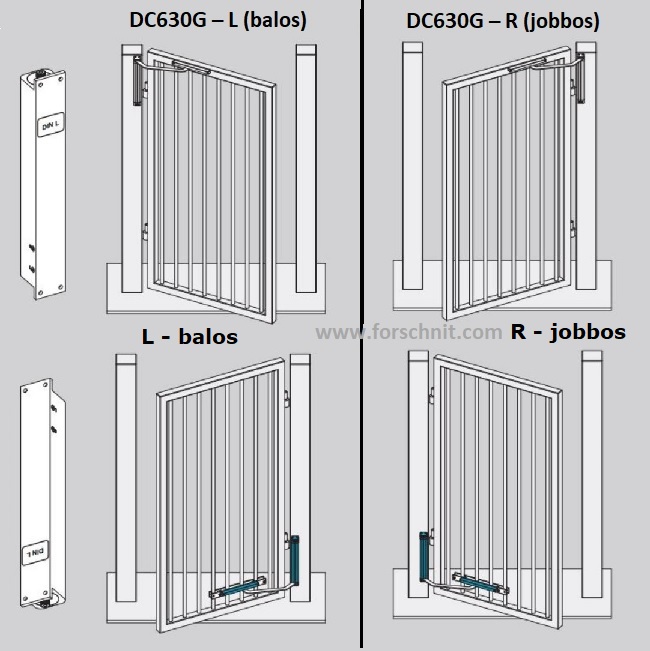 DC630G – L (balos)

DC630G – R (jobbos)

DIN L

L - balos

www.forschnit.com

R - jobbos

DIN L