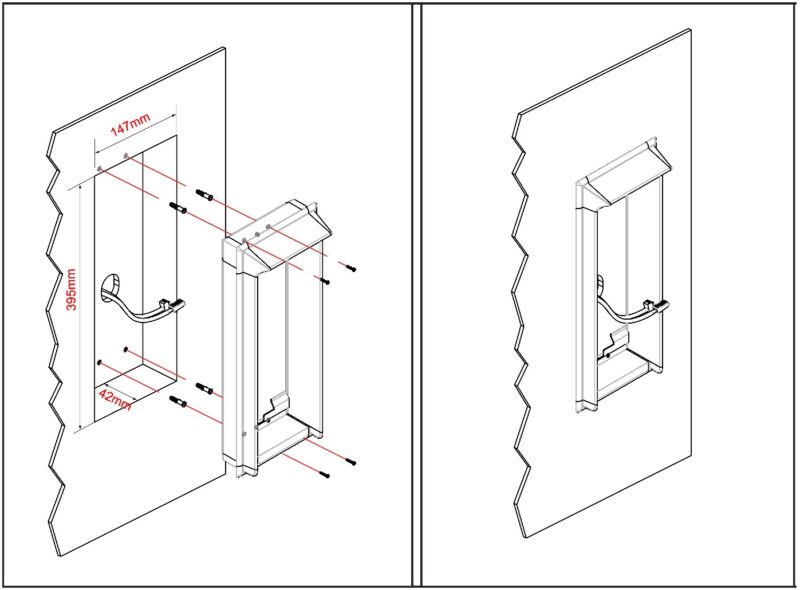 147mm

395mm

42mm